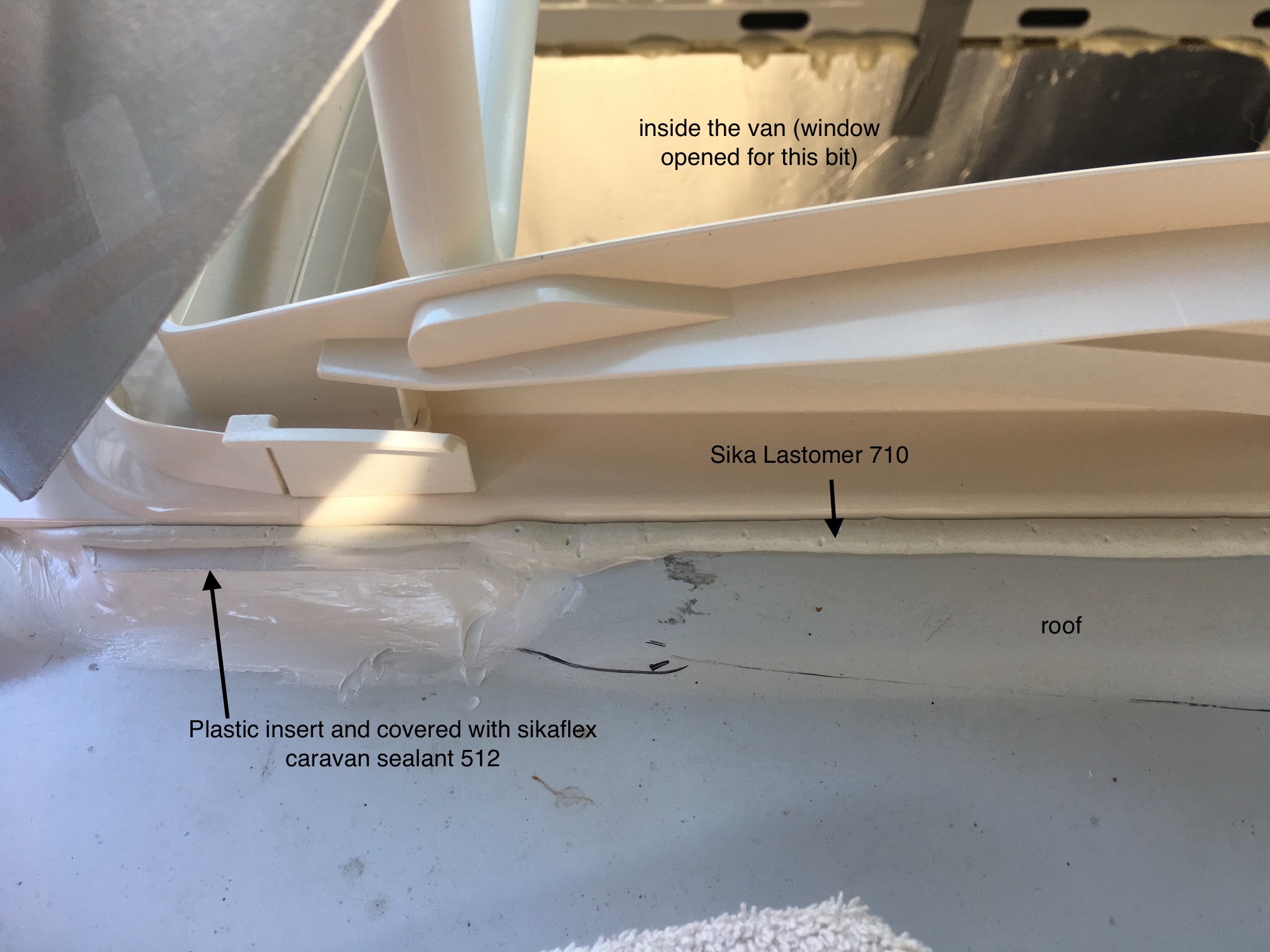 inside the van (window opened for this bit)

Sika Lastomer 710

roof

Plastic insert and covered with sikaflex caravan sealant 512